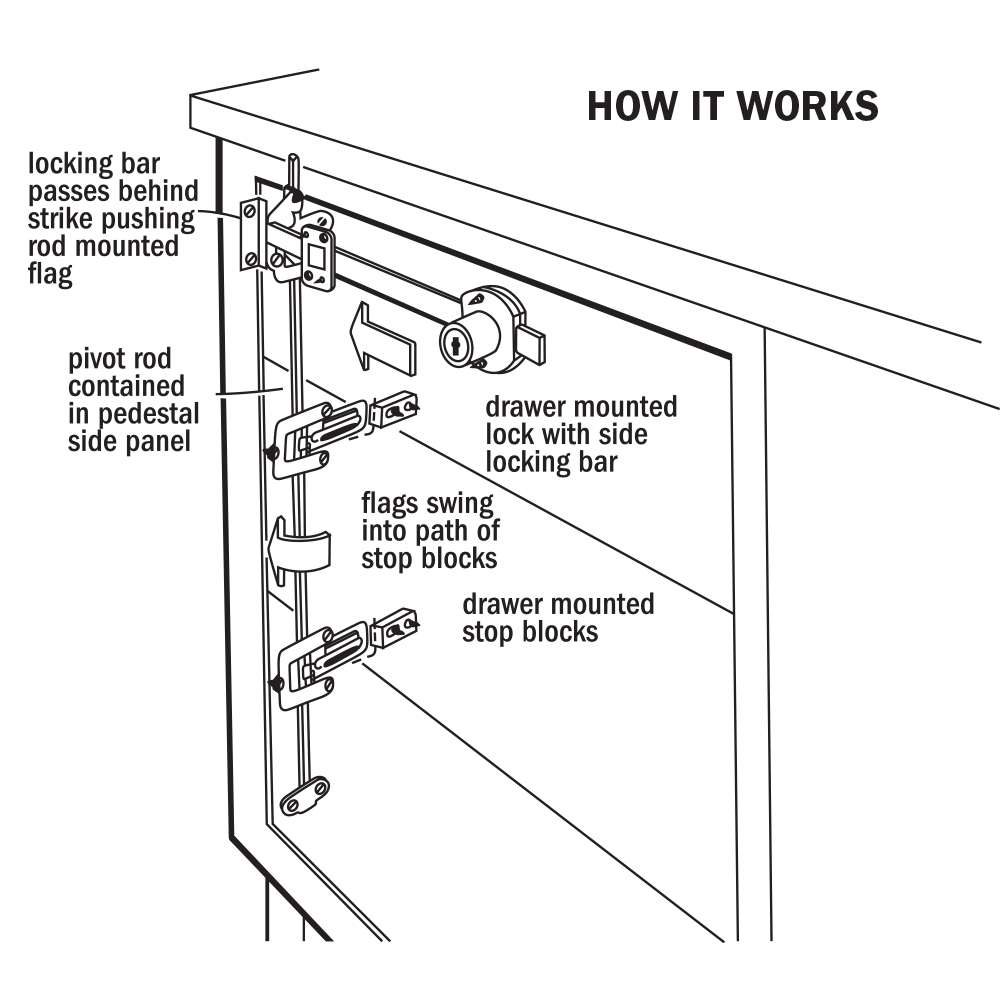 HOW IT WORKS

locking bar passes behind strike pushing rod mounted flag

pivot rod contained in pedestal side panel

drawer mounted lock with side locking bar

flags swing into path of stop blocks

drawer mounted stop blocks