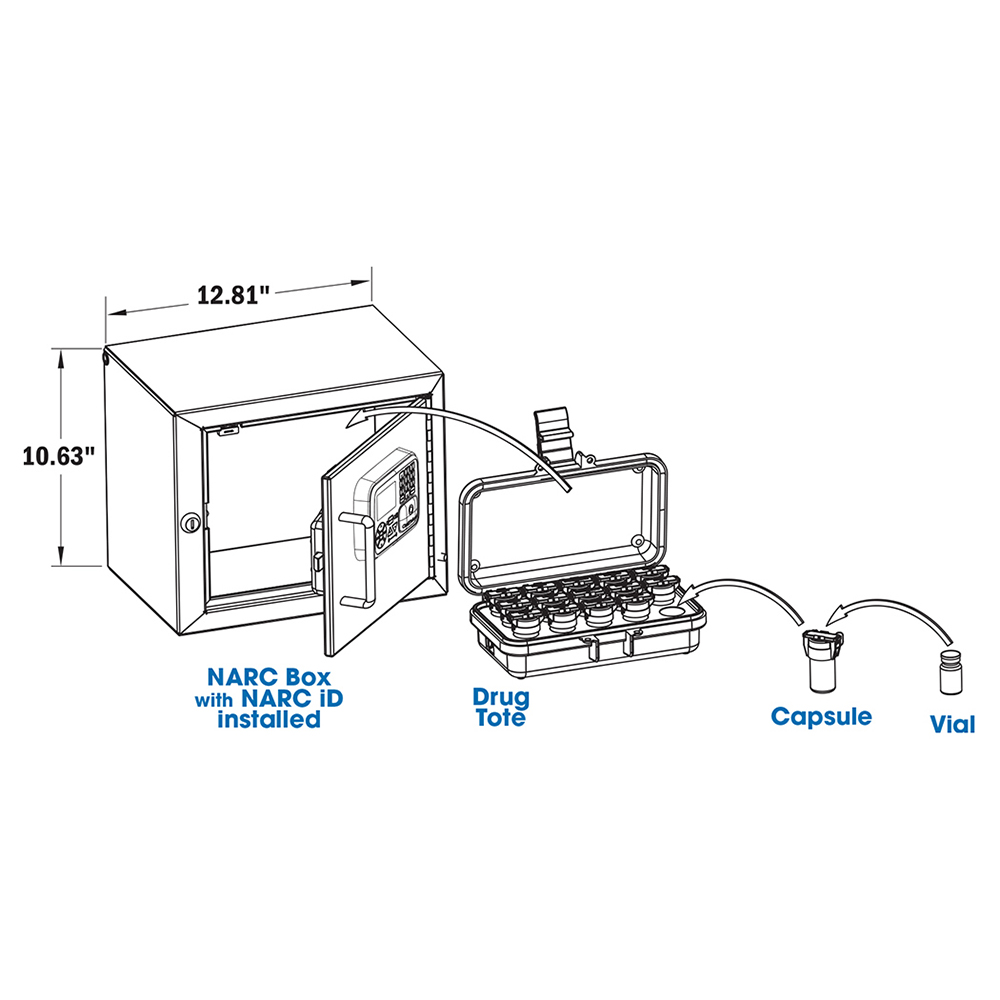 12.81"

10.63"

NARC Box with NARC iD installed

Drug Tote

Capsule

Vial