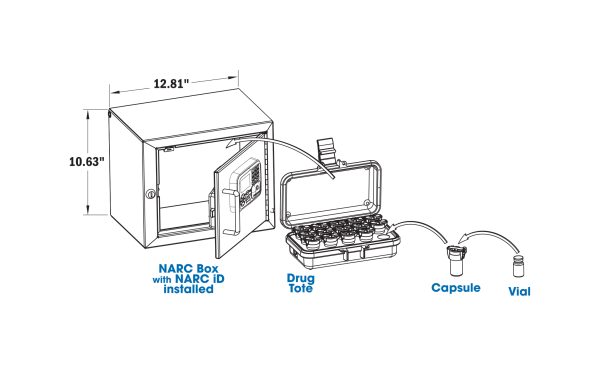 12.81"

10.63"

NARC Box
with NARC iD
installed

Drug
Tote

Capsule

Vial