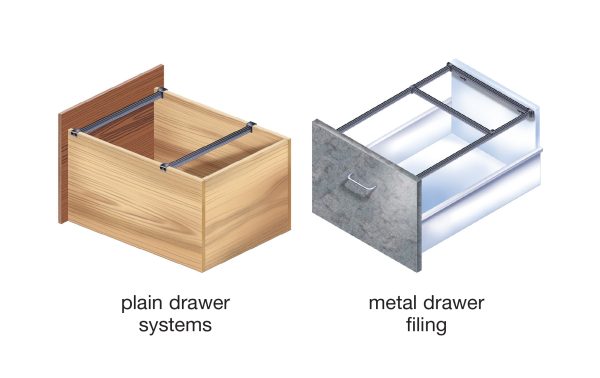 plain drawer systems

metal drawer filing